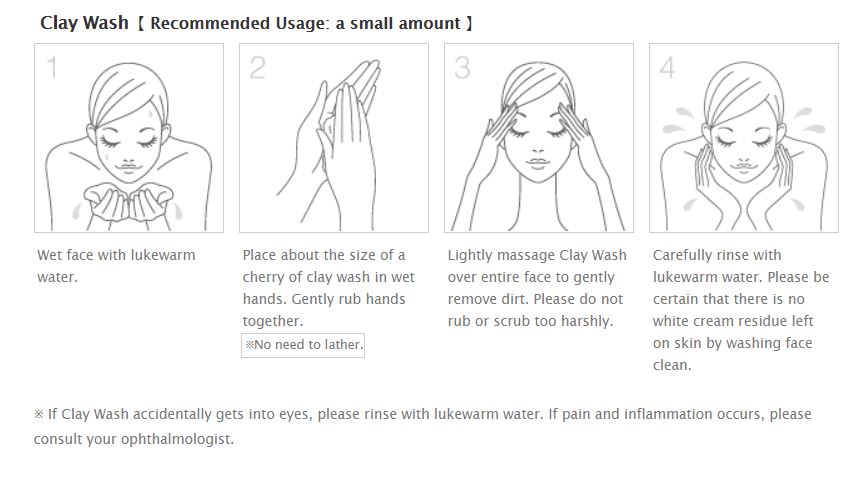 Clay Wash【 Recommended Usage: a small amount 】

1

Wet face with lukewarm water.

2

Place about the size of a cherry of clay wash in wet hands. Gently rub hands together.

※No need to lather.

3

Lightly massage Clay Wash over entire face to gently remove dirt. Please do not rub or scrub too harshly.

4

Carefully rinse with lukewarm water. Please be certain that there is no white cream residue left on skin by washing face clean.

※ If Clay Wash accidentally gets into eyes, please rinse with lukewarm water. If pain and inflammation occurs, please consult your ophthalmologist.