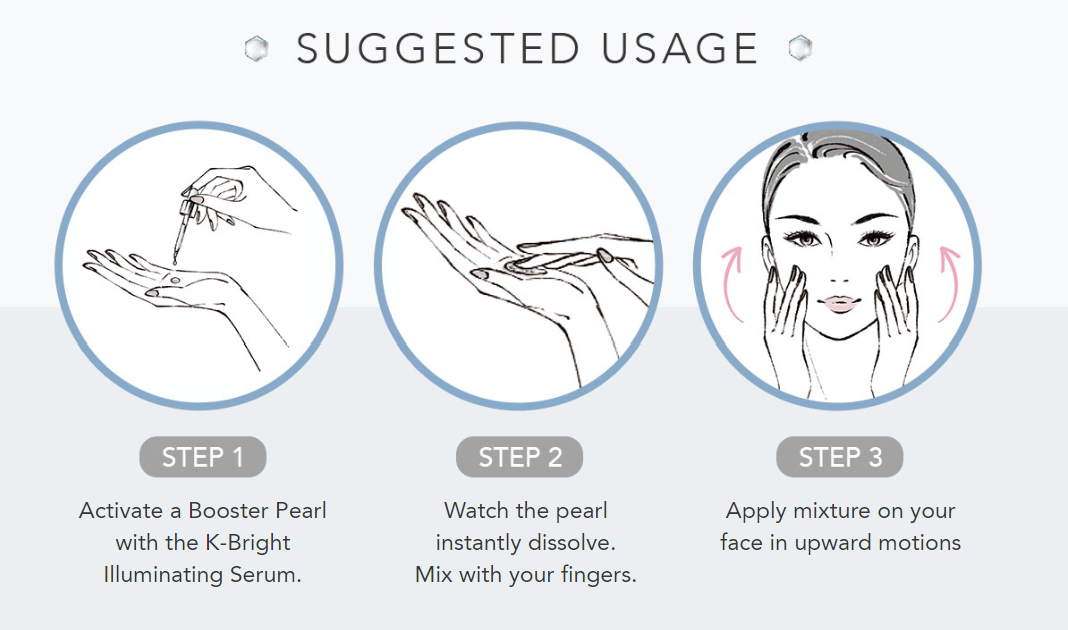 SUGGESTED USAGE

STEP 1

Activate a Booster Pearl with the K-Bright Illuminating Serum.

STEP 2

Watch the pearl instantly dissolve. Mix with your fingers.

STEP 3

Apply mixture on your face in upward motions