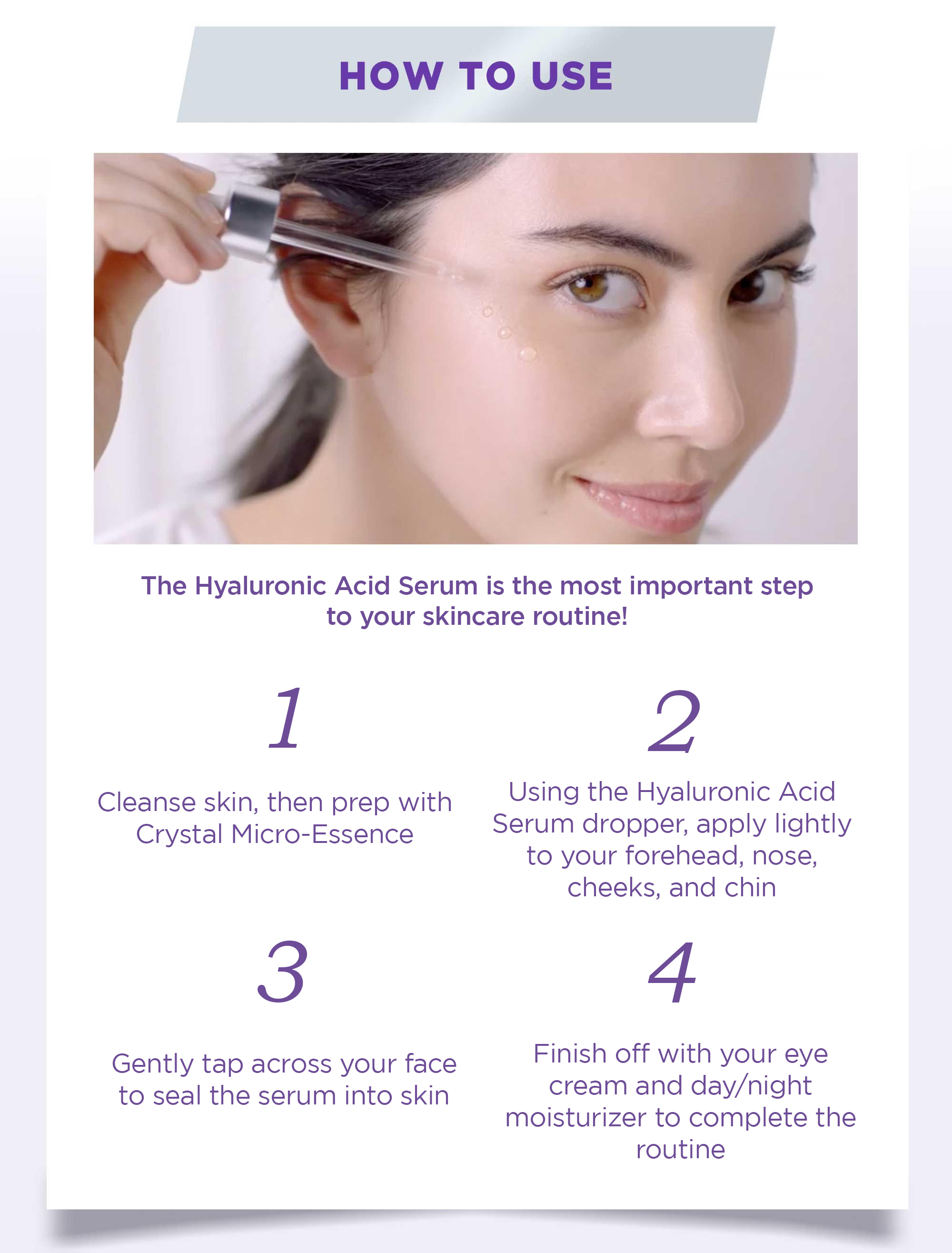 HOW TO USE

The Hyaluronic Acid Serum is the most important step to your skincare routine!

1

Cleanse skin, then prep with Crystal Micro-Essence

2

Using the Hyaluronic Acid Serum dropper, apply lightly to your forehead, nose, cheeks, and chin

3

Gently tap across your face to seal the serum into skin

4

Finish off with your eye cream and day/night moisturizer to complete the routine